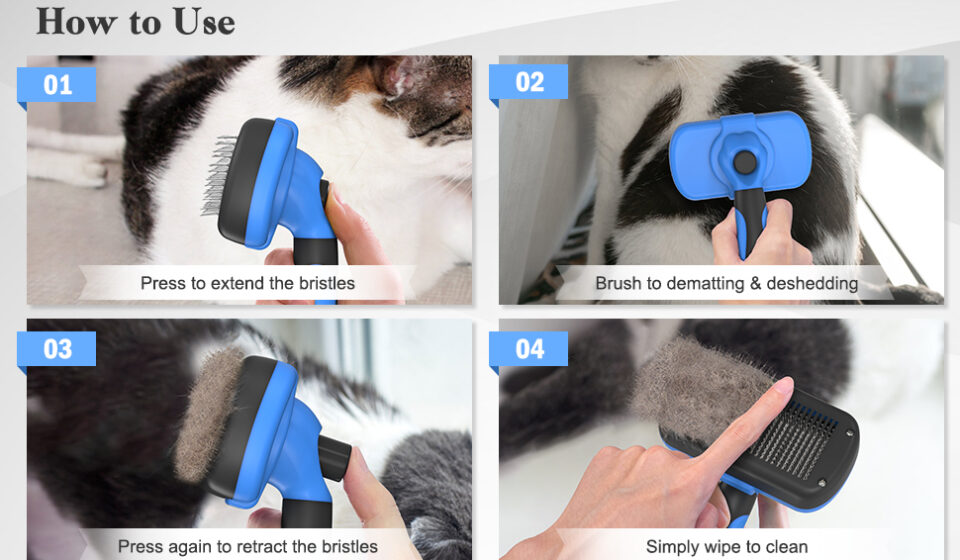 How to Use

01

Press to extend the bristles

02

Brush to dematting & deshedding

03

Press again to retract the bristles

04

Simply wipe to clean