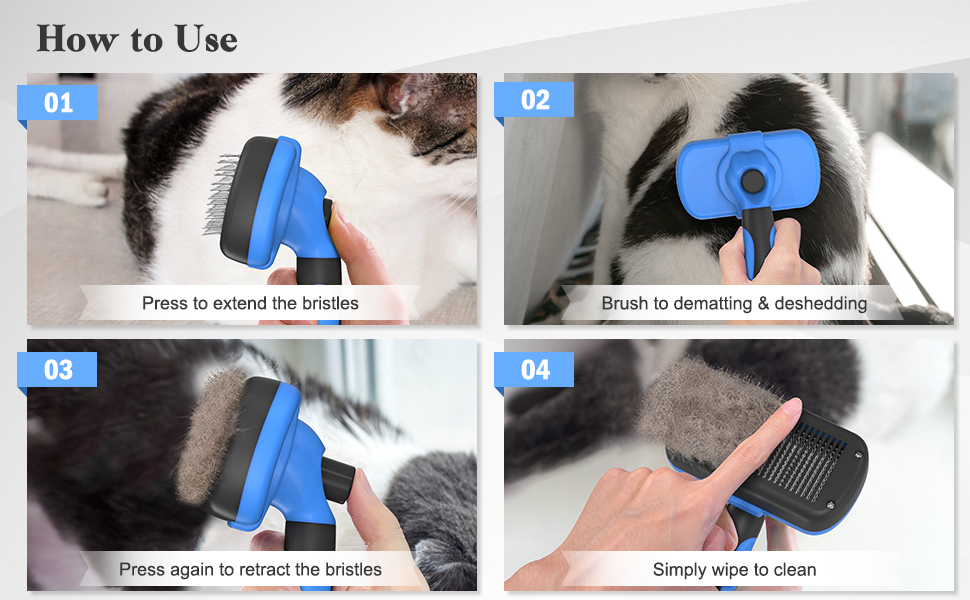 How to Use

01

Press to extend the bristles

02

Brush to dematting & deshedding

03

Press again to retract the bristles

04

Simply wipe to clean